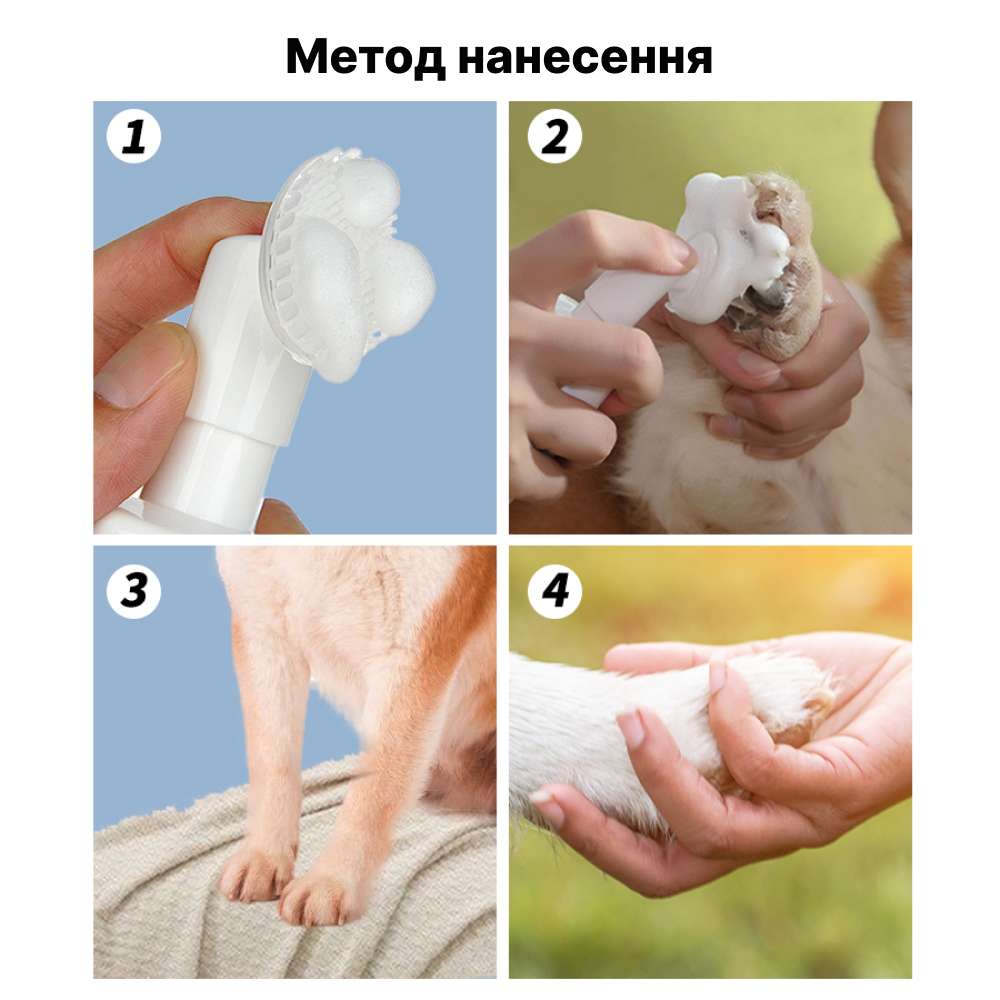 Метод нанесення

1

2

3

4